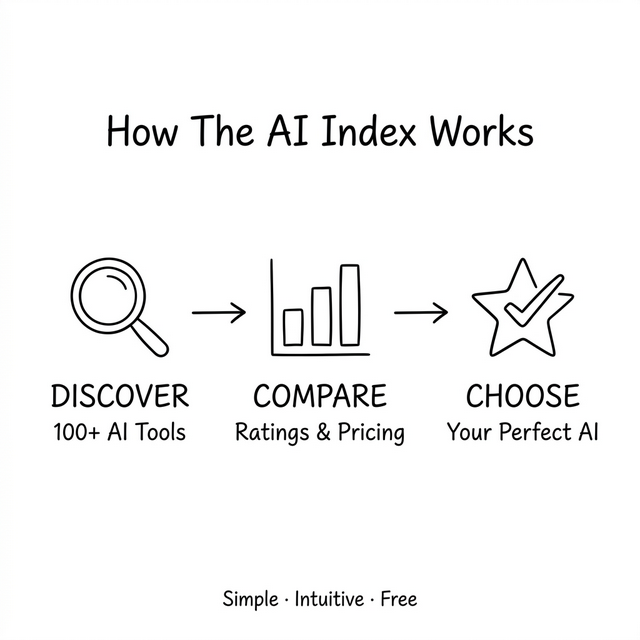 How The AI Index Works

DISCOVER
100+ AI Tools

COMPARE
Ratings & Pricing

CHOOSE
Your Perfect AI

Simple · Intuitive · Free